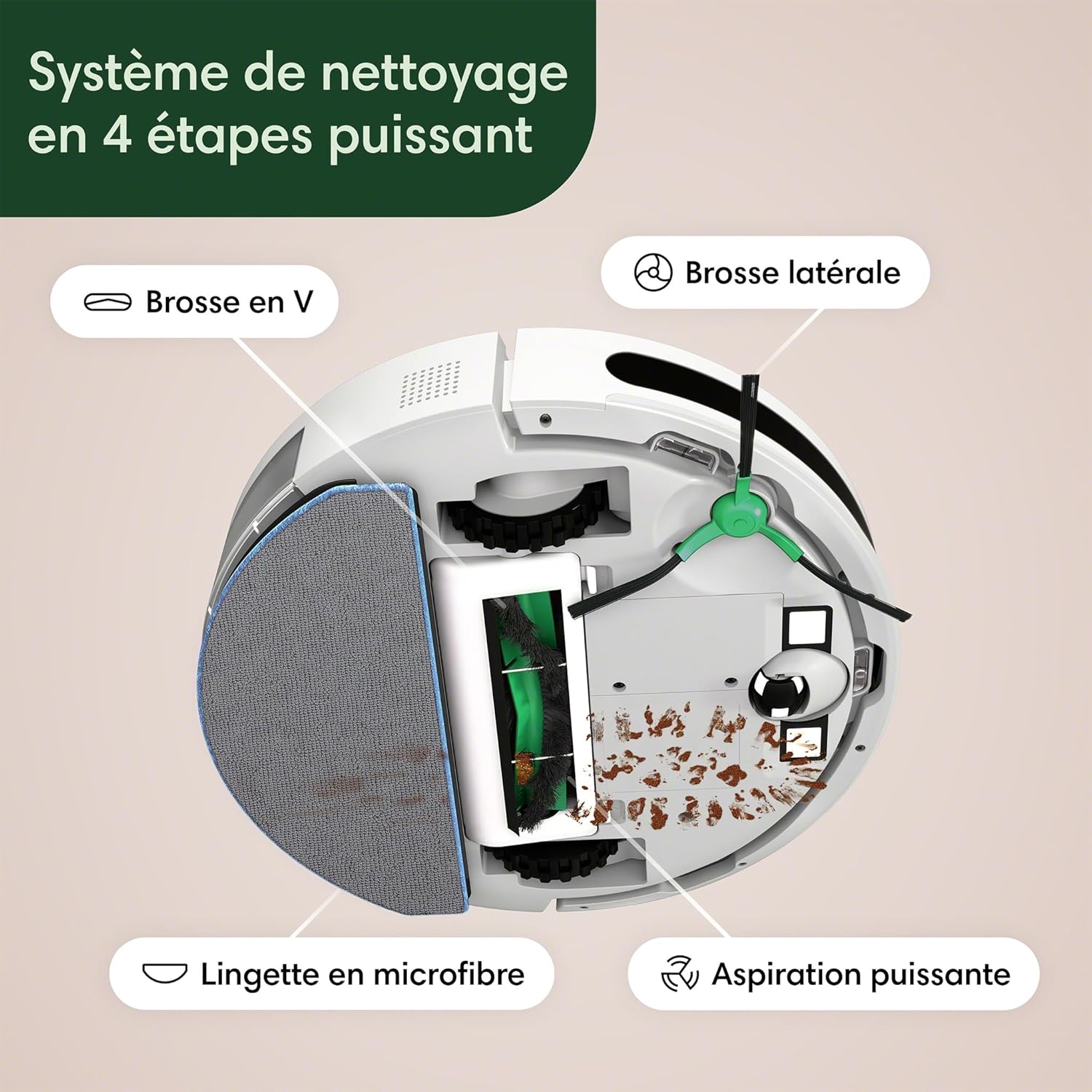 Système de nettoyage en 4 étapes puissant

Brosse en V

Brosse latérale

Lingette en microfibre

Aspiration puissante